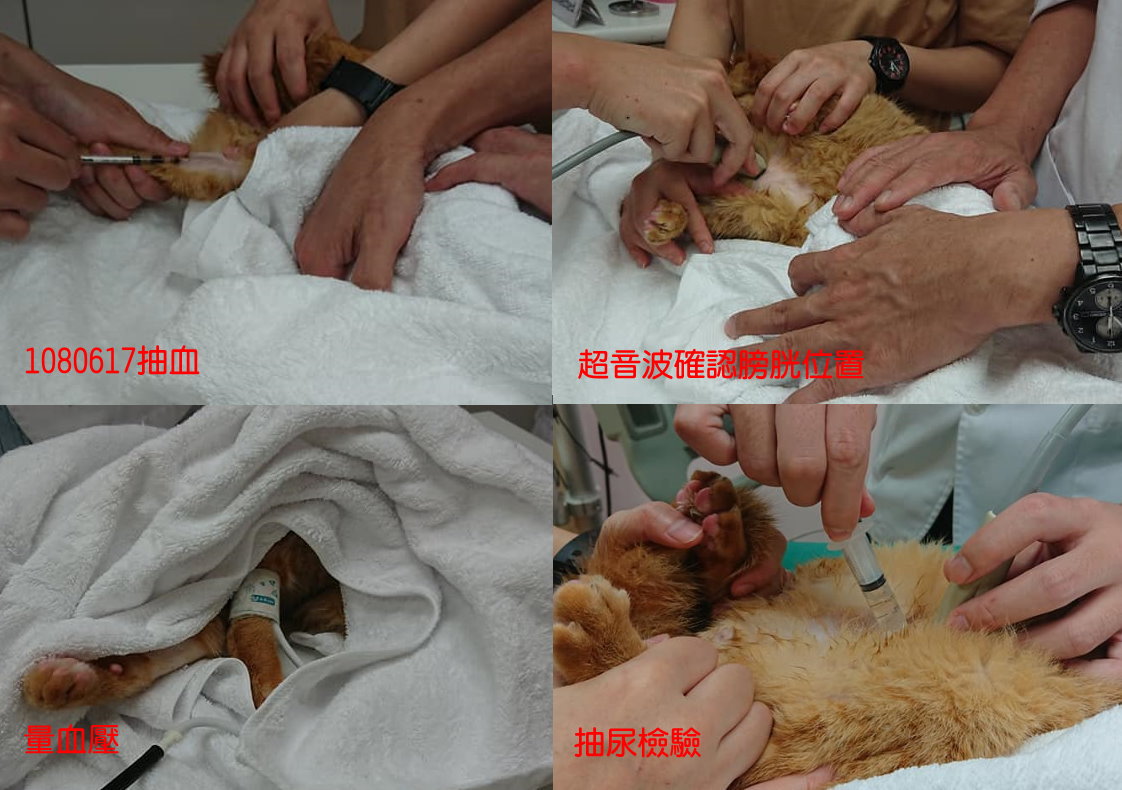 1080617抽血

超音波確認膀胱位置

量血壓

抽尿檢驗